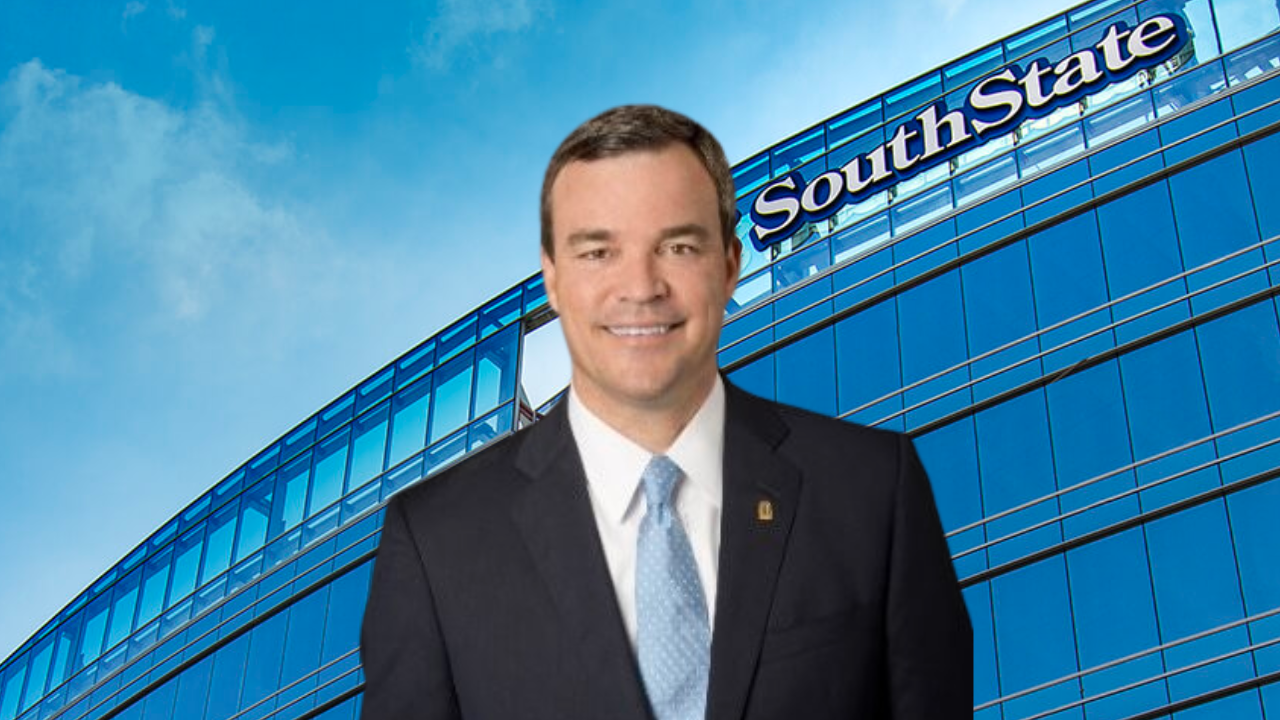 SouthState