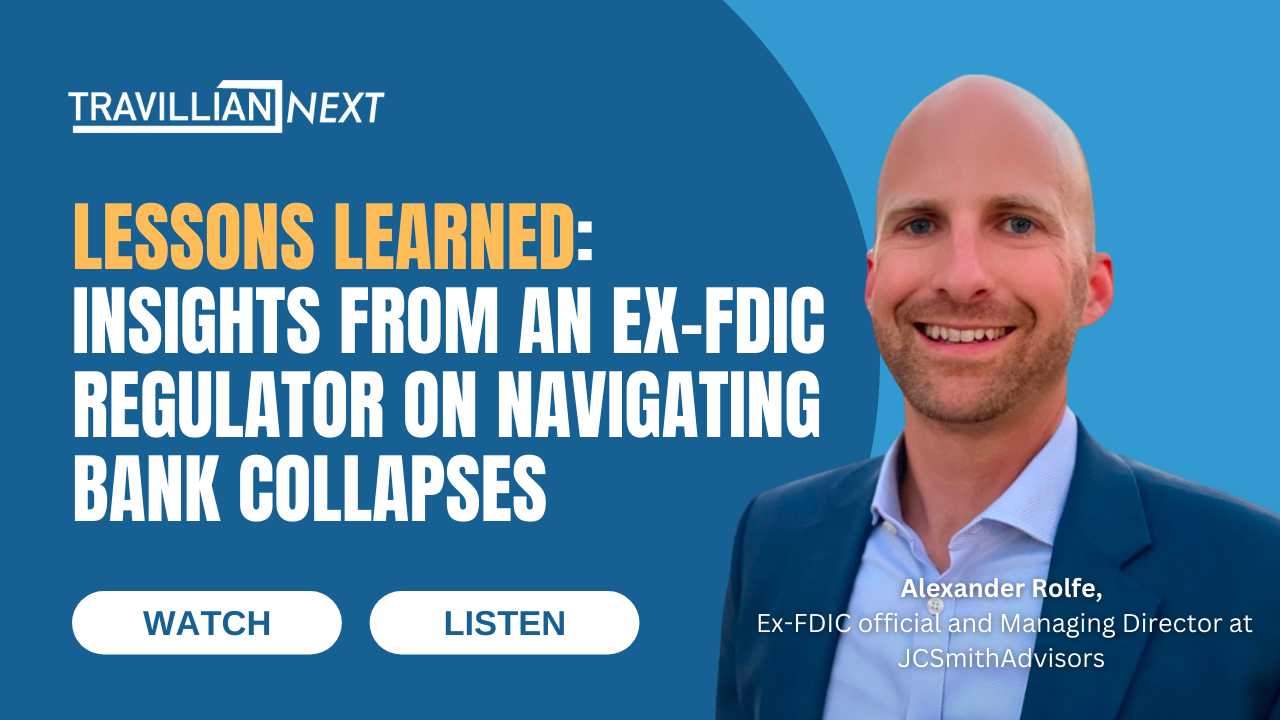 TRAVILLIAN NEXT

LESSONS LEARNED: INSIGHTS FROM AN EX-FDIC REGULATOR ON NAVIGATING BANK COLLAPSES

WATCH

LISTEN

Alexander Rolfe,
Ex-FDIC official and Managing Director at JCSmithAdvisors