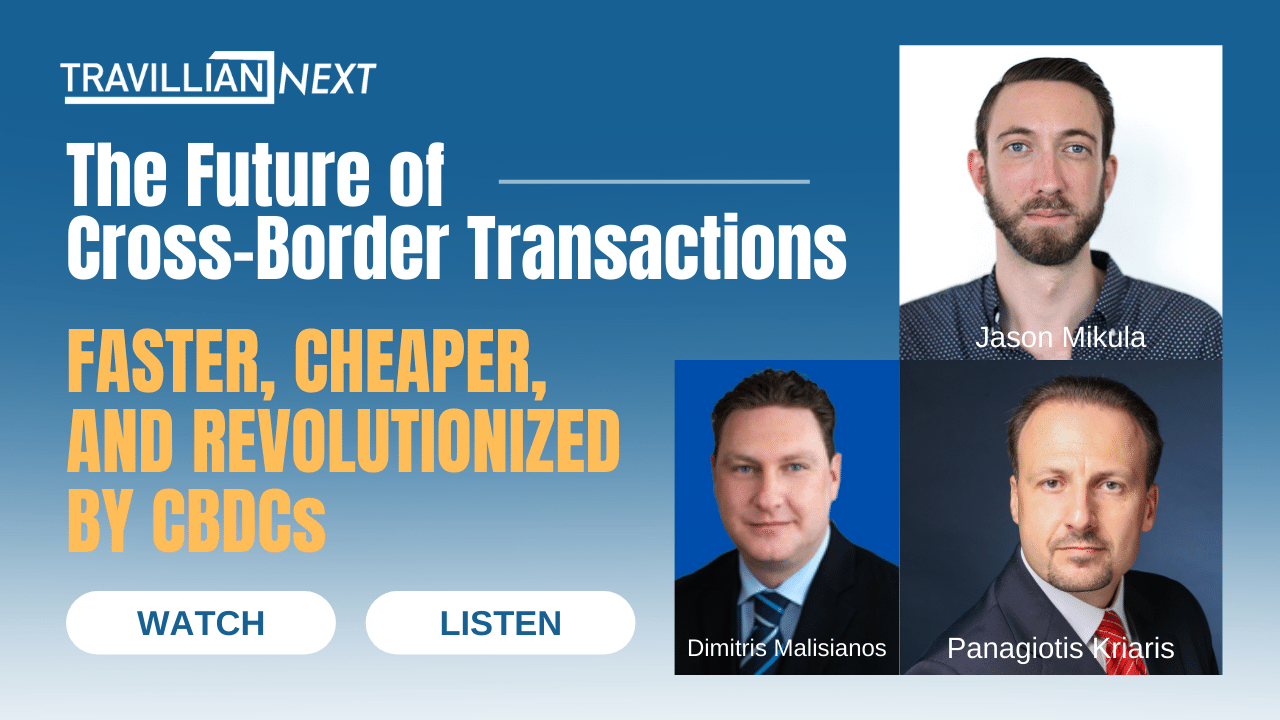 TRAVILLIAN NEXT

The Future of Cross-Border Transactions

FASTER, CHEAPER, AND REVOLUTIONIZED BY CBDCs

WATCH

LISTEN

Jason Mikula

Dimitris Malisianos

Panagiotis Kriaris