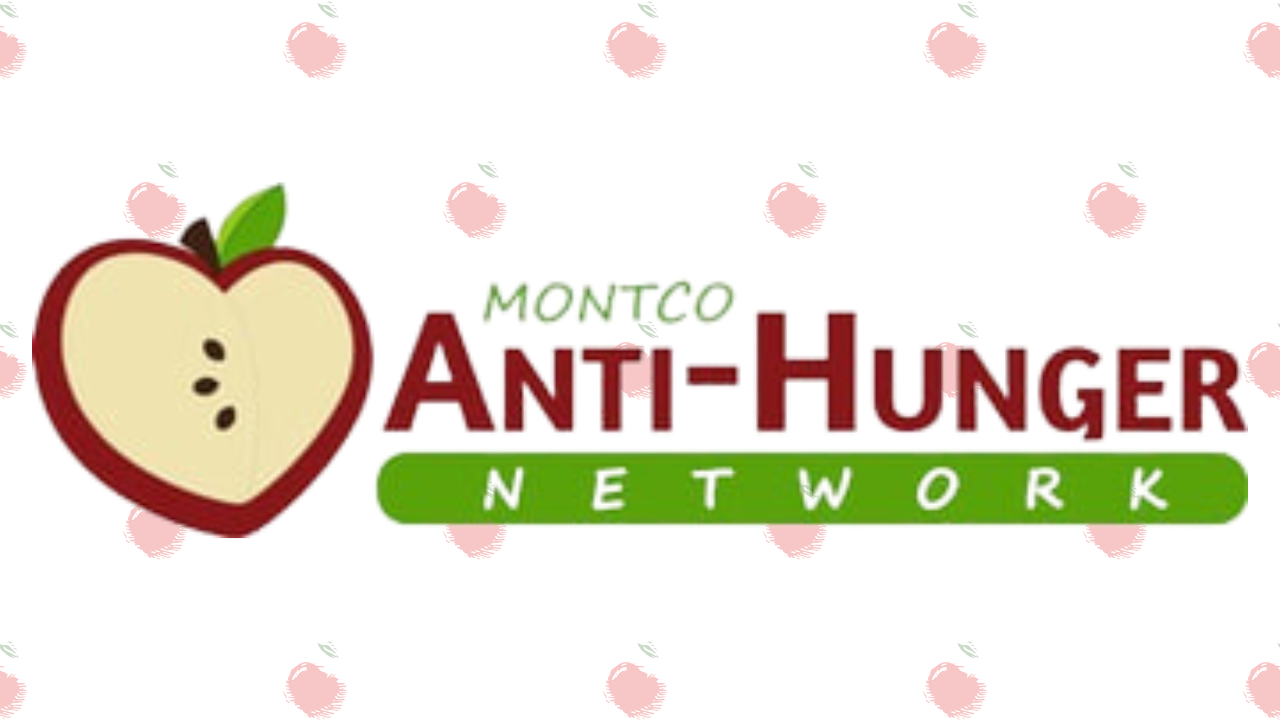 MONTCO
ANTI-HUNGER
NETWORK